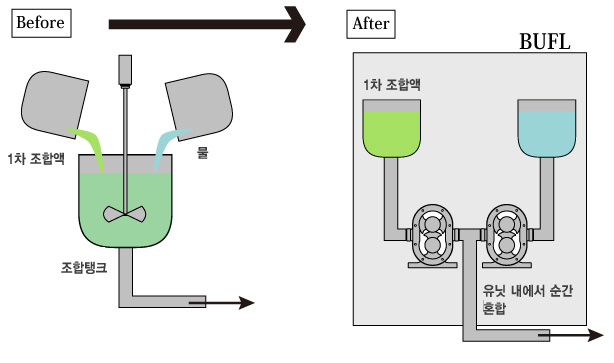 Before

1차 조합액

물

조합탱크

After

BUFL

1차 조합액

유닛 내에서 순간 혼합